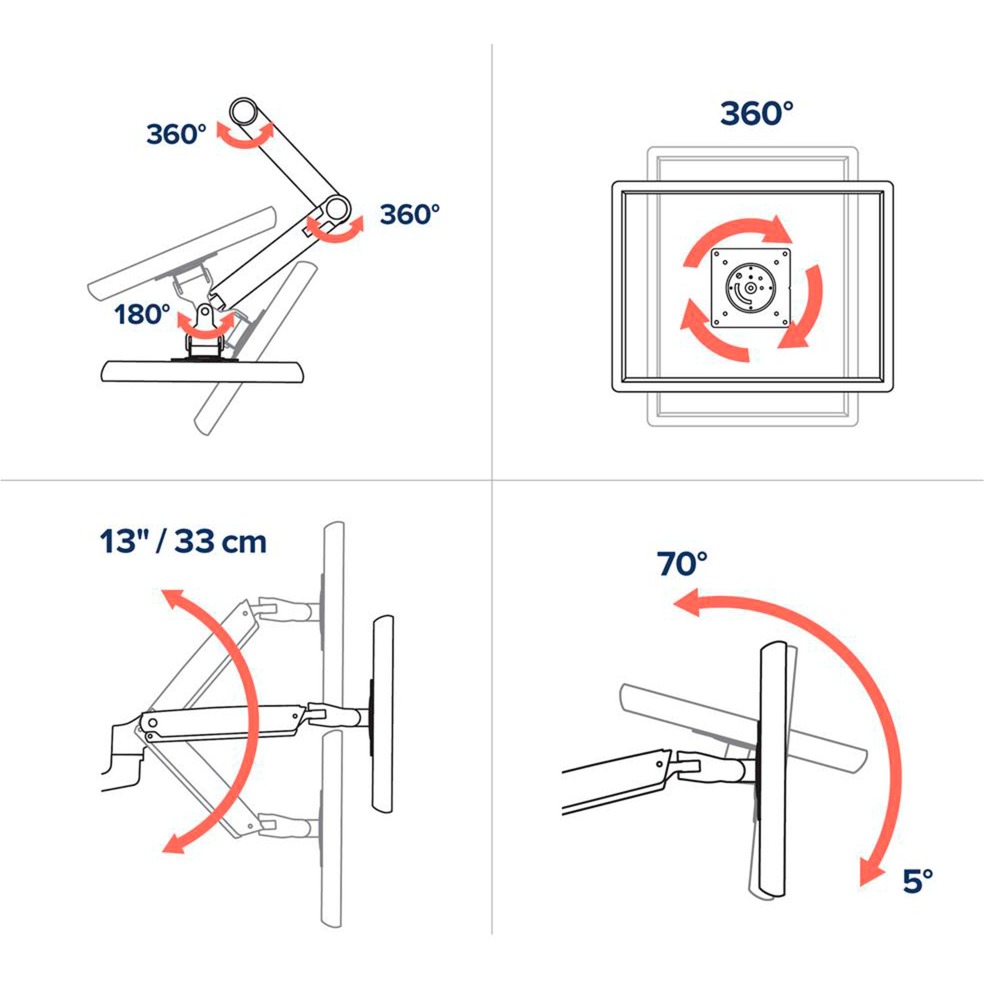 360°

360°

180°

360°

13" / 33 cm

70°

5°